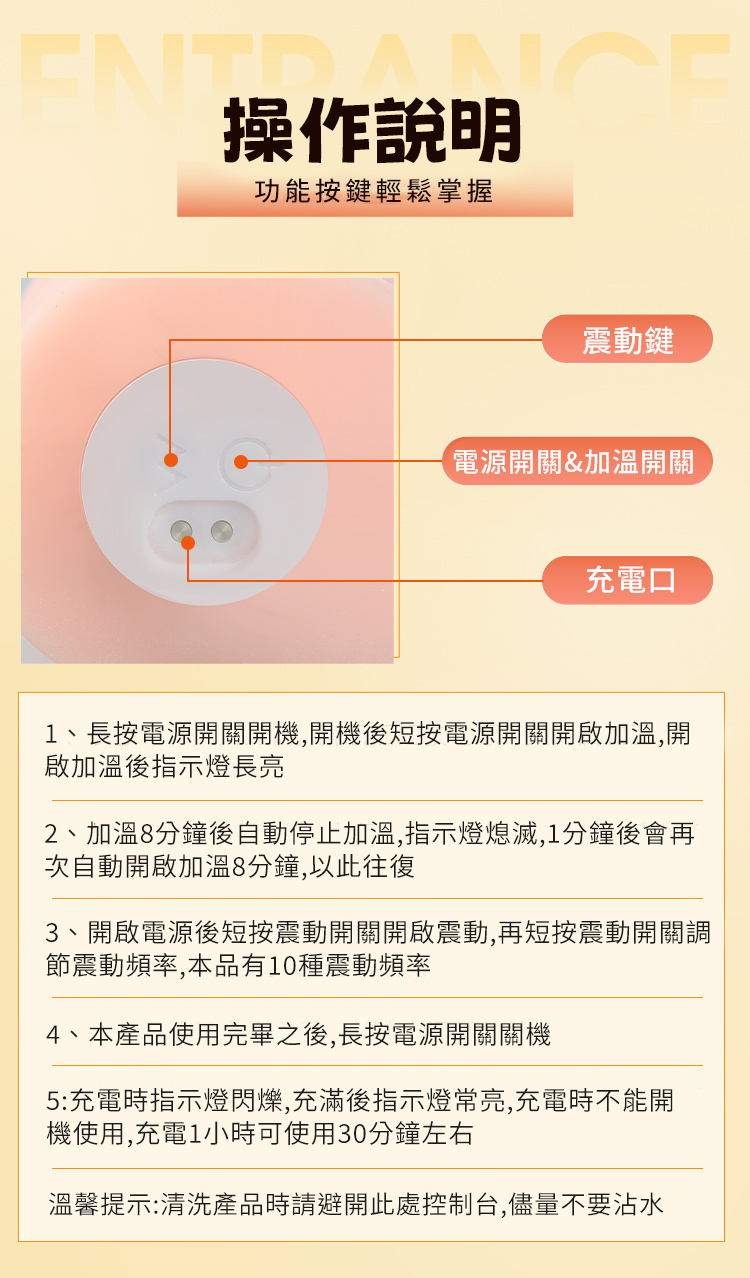 ENTRANCE

操作說明

功能按鍵輕鬆掌握

震動鍵

電源開關&加溫開關

充電口

1、長按電源開關開機,開機後短按電源開關開啟加溫,開啟加溫後指示燈長亮

2、加溫8分鐘後自動停止加溫,指示燈熄滅,1分鐘後會再次自動開啟加溫8分鐘,以此往復

3、開啟電源後短按震動開關開啟震動,再短按震動開關調節震動頻率,本品有10種震動頻率

4、本產品使用完畢之後,長按電源開關關機

5:充電時指示燈閃爍,充滿後指示燈常亮,充電時不能開機使用,充電1小時可使用30分鐘左右

溫馨提示:清洗產品時請避開此處控制台,儘量不要沾水